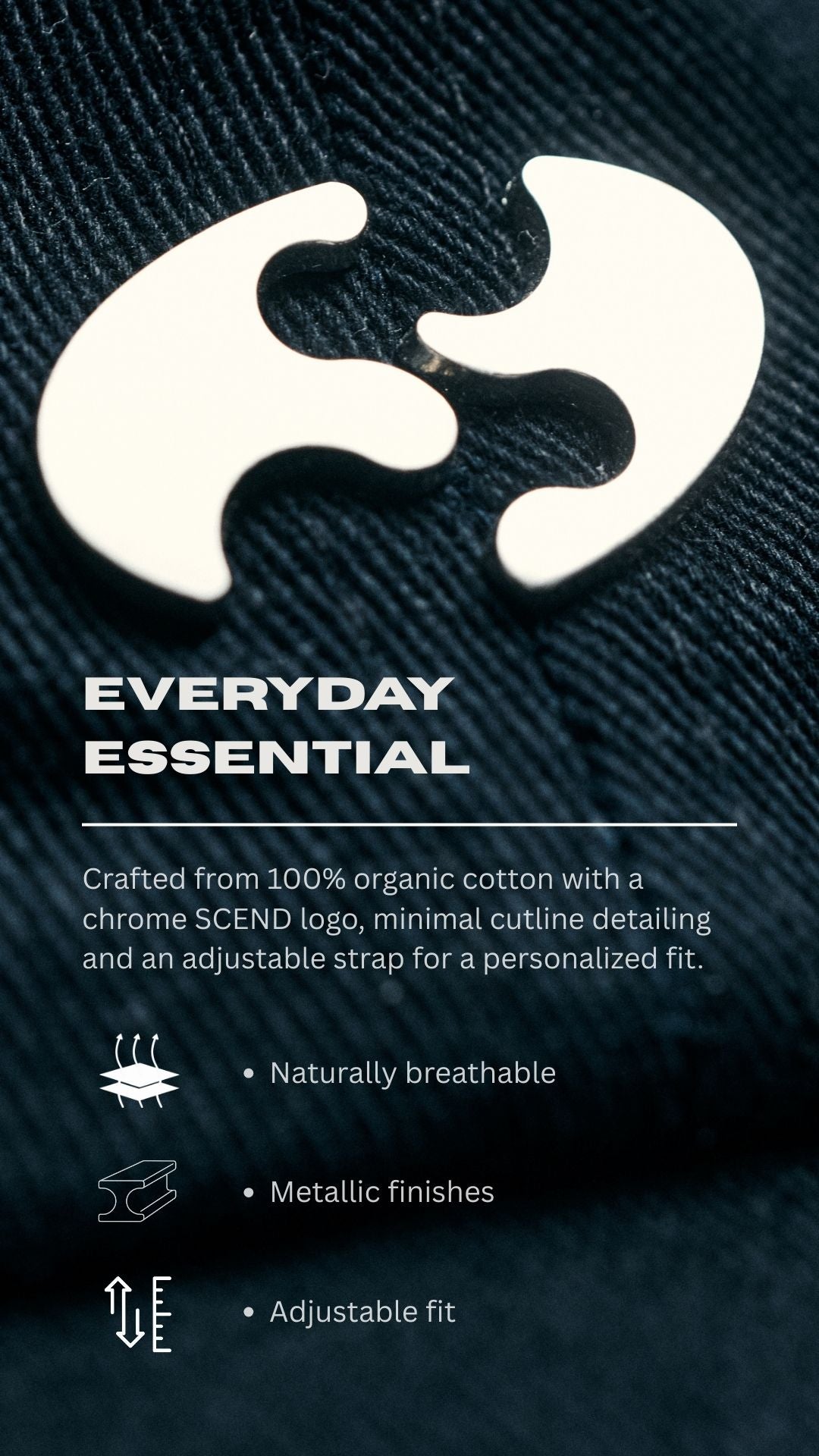 EVERYDAY ESSENTIAL

Crafted from 100% organic cotton with a chrome SCEND logo, minimal cutline detailing and an adjustable strap for a personalized fit.

• Naturally breathable

• Metallic finishes

• Adjustable fit