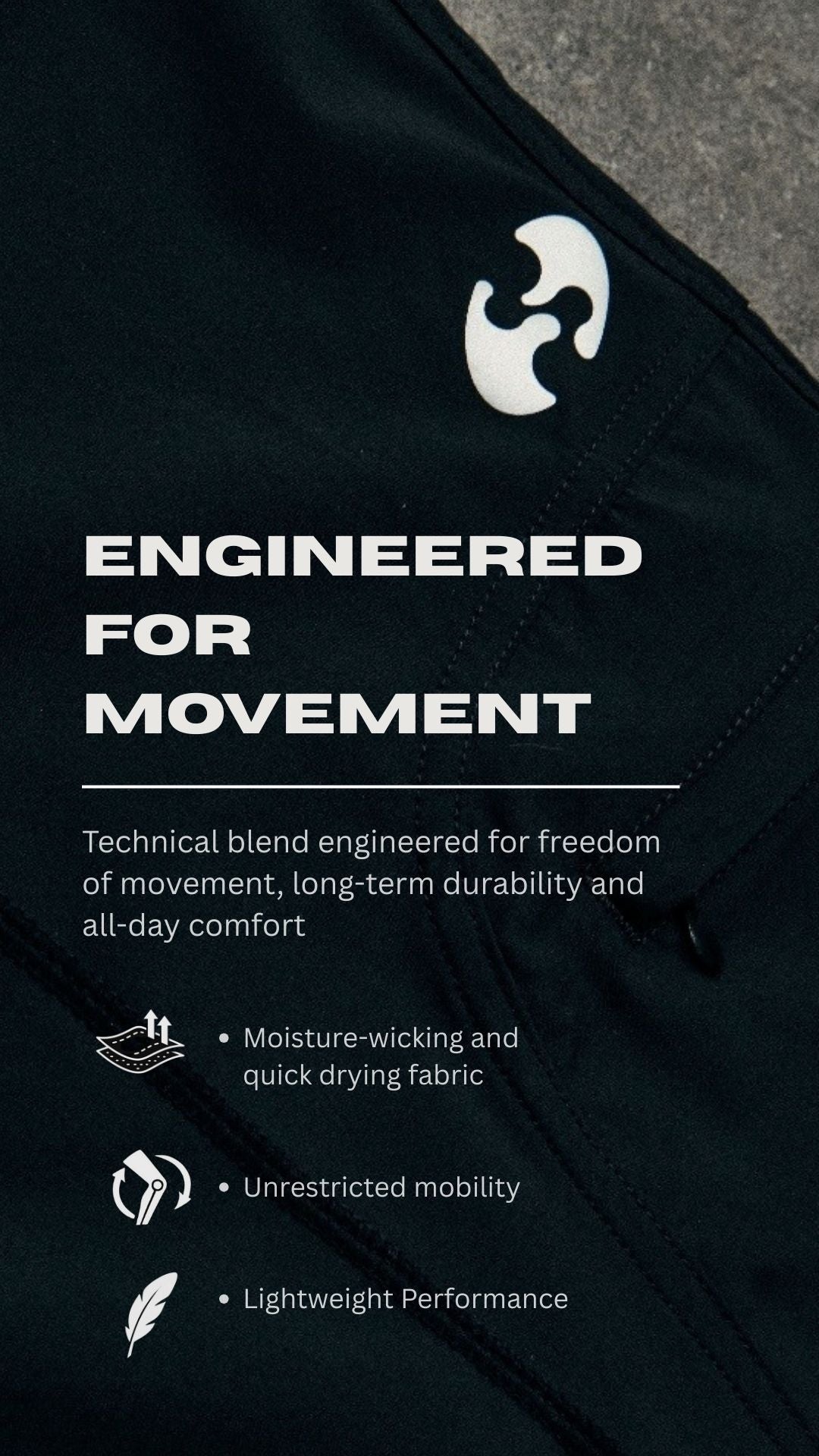 ENGINEERED FOR MOVEMENT

Technical blend engineered for freedom of movement, long-term durability and all-day comfort

• Moisture-wicking and quick drying fabric

• Unrestricted mobility

• Lightweight Performance